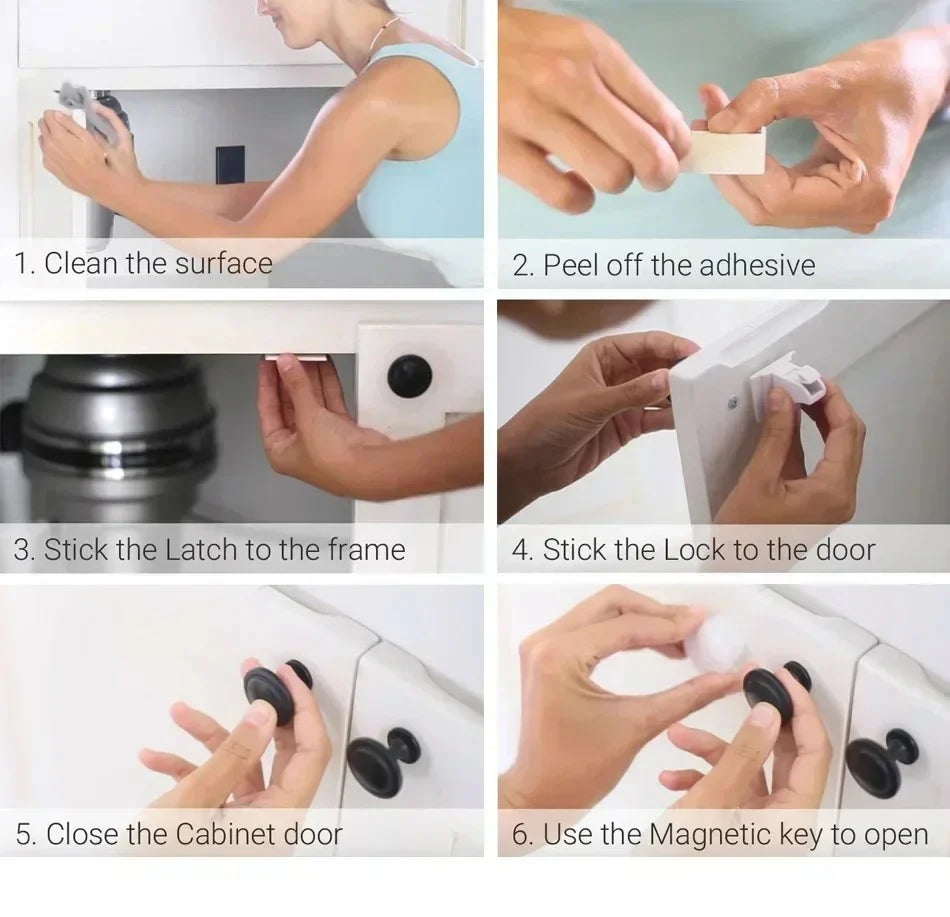 1. Clean the surface

2. Peel off the adhesive

3. Stick the Latch to the frame

4. Stick the Lock to the door

5. Close the Cabinet door

6. Use the Magnetic key to open