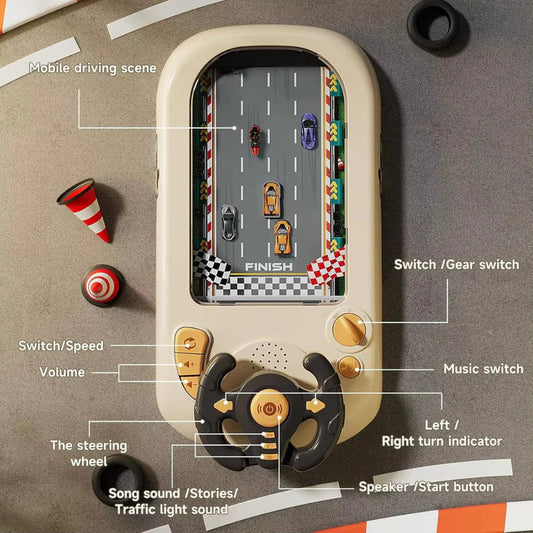 Mobile driving scene

FINISH

Switch /Gear switch

Switch/Speed

Volume

Music switch

Left /
Right turn indicator

The steering wheel

Song sound /Stories/
Traffic light sound

Speaker /Start button