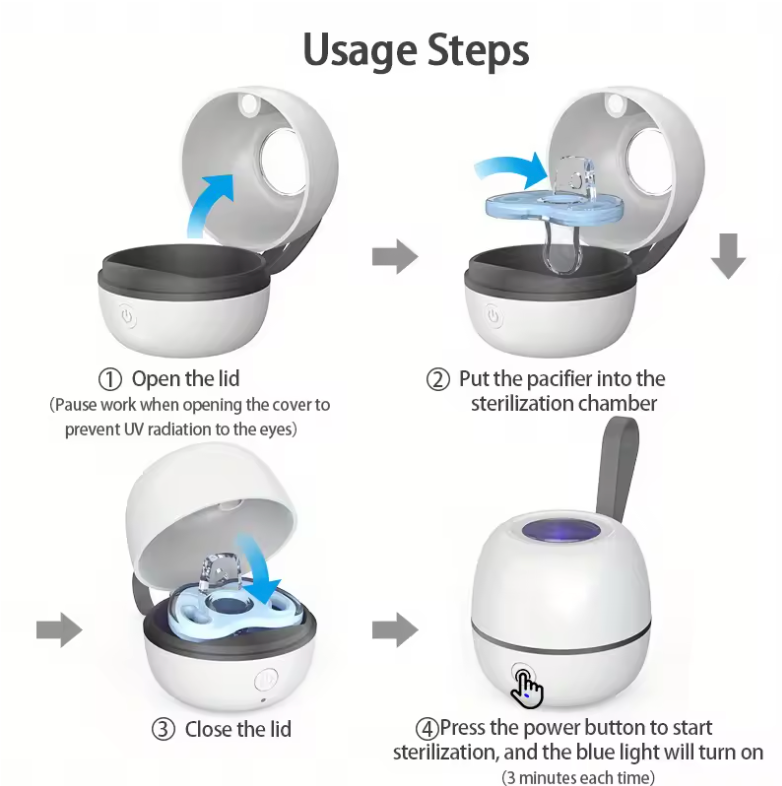 Usage Steps

① Open the lid
(Pause work when opening the cover to prevent UV radiation to the eyes)

② Put the pacifier into the sterilization chamber

③ Close the lid

④Press the power button to start sterilization, and the blue light will turn on
(3 minutes each time)