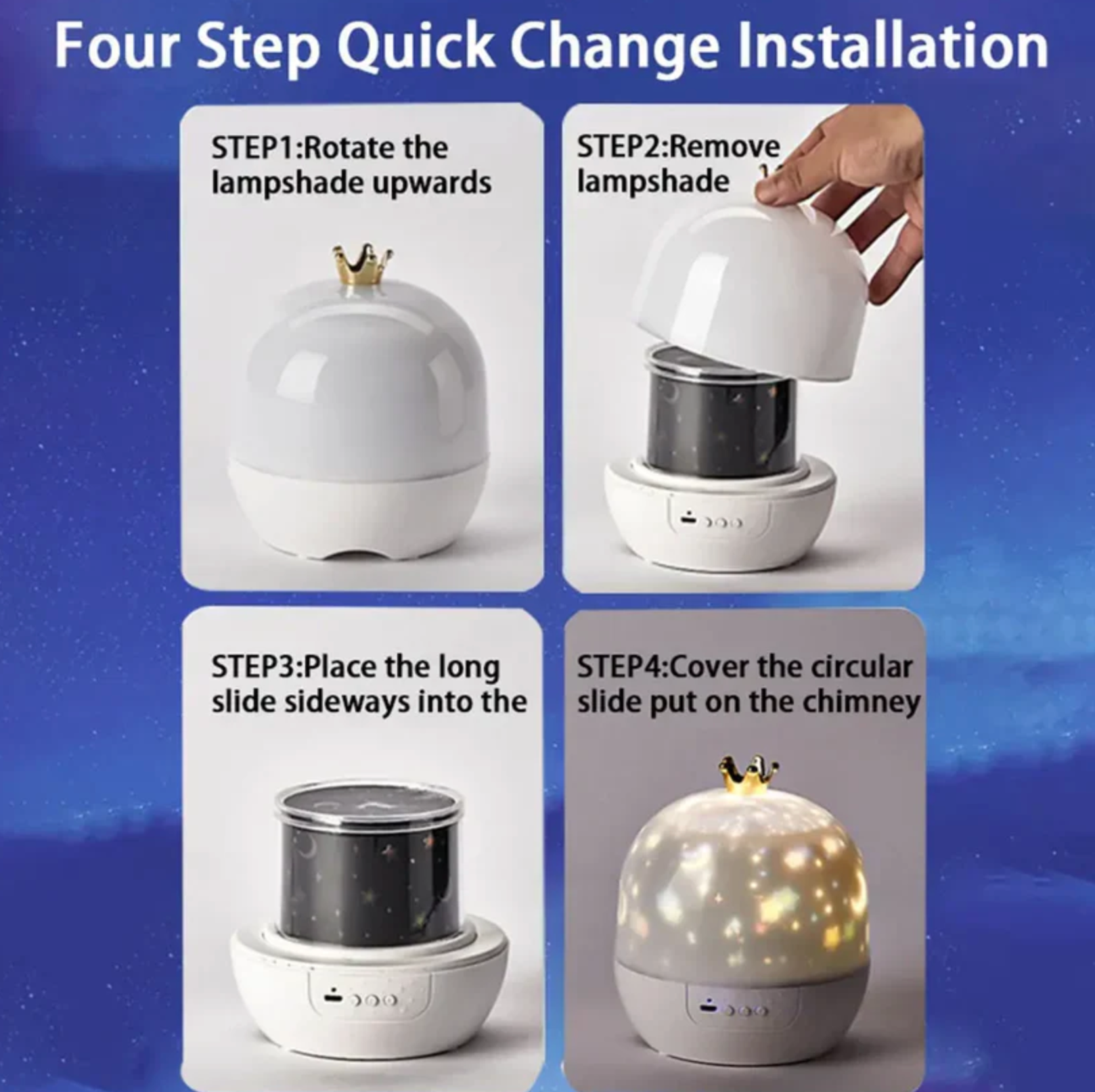 Four Step Quick Change Installation

STEP1:Rotate the lampshade upwards

STEP2:Remove lampshade

STEP3:Place the long slide sideways into the

STEP4:Cover the circular slide put on the chimney