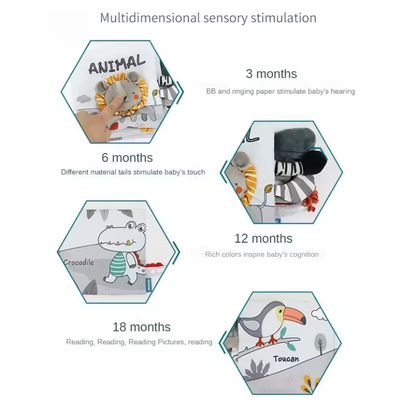 Multidimensional sensory stimulation

ANIMAL

3 months
BB and ringing paper stimulate baby's hearing

6 months
Different material tails stimulate baby's touch

Crocodile

12 months
Rich colors inspire baby's cognition

18 months
Reading, Reading, Reading Pictures, reading

Toucan