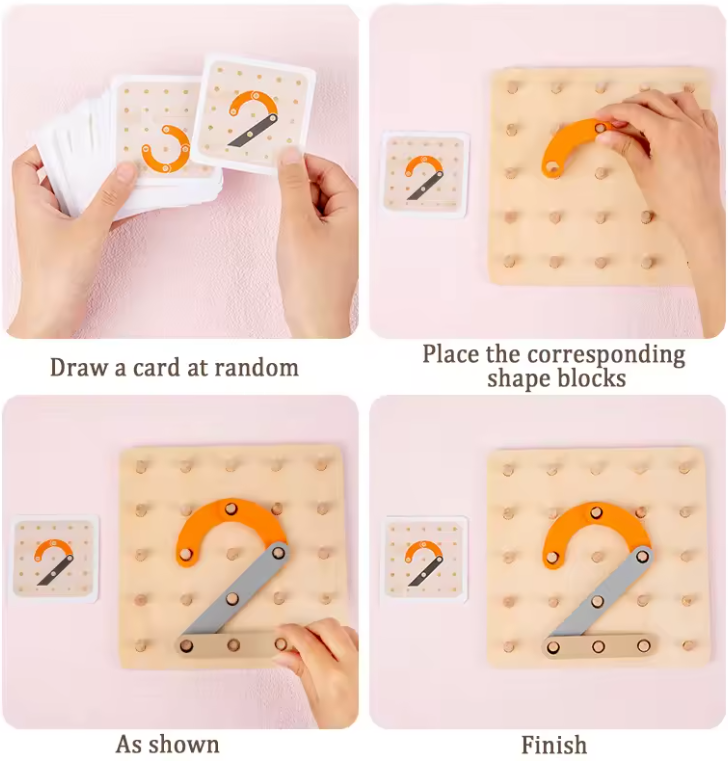 Draw a card at random

Place the corresponding shape blocks

As shown

Finish