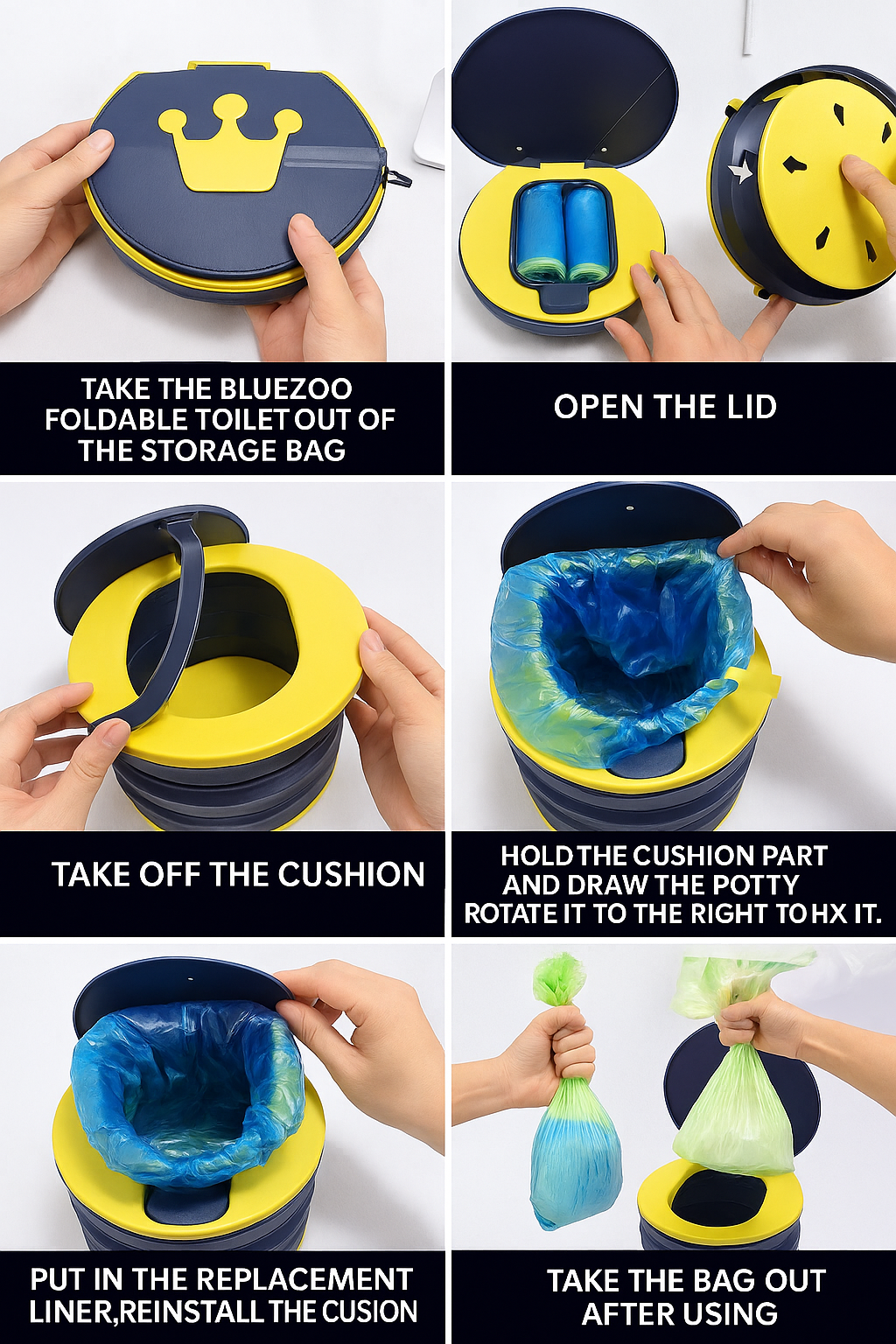 TAKE THE BLUEZOO FOLDABLE TOILET OUT OF THE STORAGE BAG

OPEN THE LID

TAKE OFF THE CUSHION

HOLD THE CUSHION PART AND DRAW THE POTTY ROTATE IT TO THE RIGHT TO HX IT.

PUT IN THE REPLACEMENT LINER,REINSTALL THE CUSION

TAKE THE BAG OUT AFTER USING