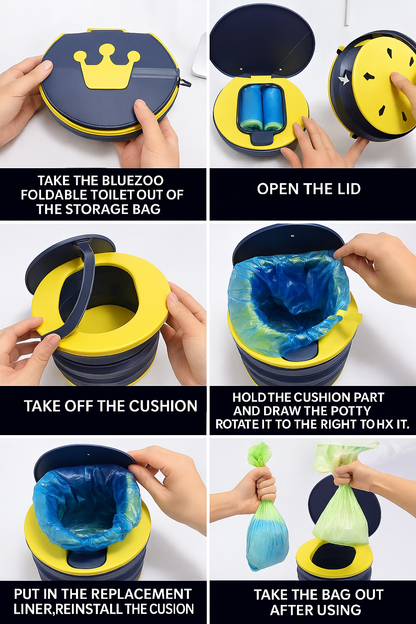 TAKE THE BLUEZOO FOLDABLE TOILET OUT OF THE STORAGE BAG

OPEN THE LID

TAKE OFF THE CUSHION

HOLD THE CUSHION PART AND DRAW THE POTTY ROTATE IT TO THE RIGHT TO HX IT.

PUT IN THE REPLACEMENT LINER,REINSTALL THE CUSION

TAKE THE BAG OUT AFTER USING