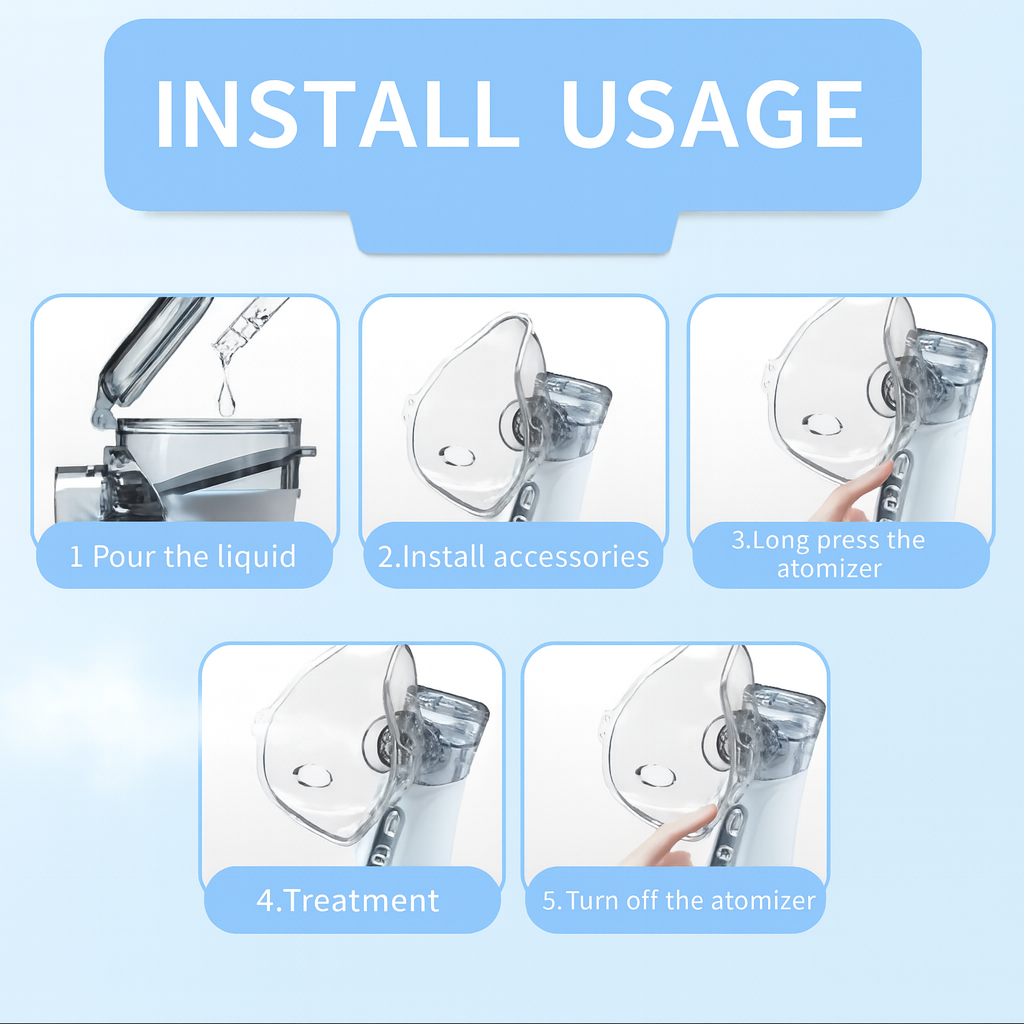 INSTALL USAGE

1 Pour the liquid

2.Install accessories

3.Long press the atomizer

4.Treatment

5.Turn off the atomizer