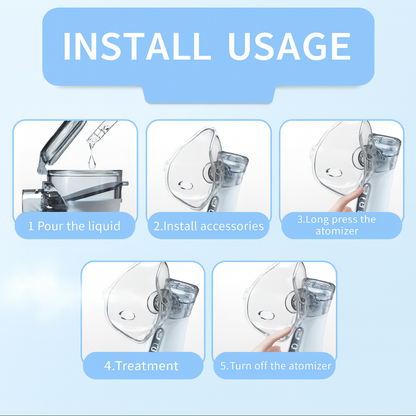 INSTALL USAGE

1 Pour the liquid

2.Install accessories

3.Long press the atomizer

4.Treatment

5.Turn off the atomizer